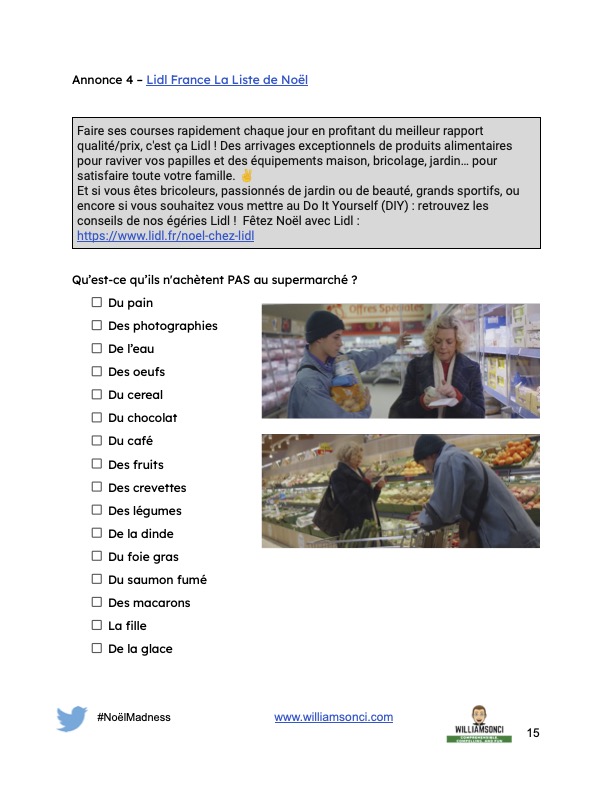 Annonce 4 – Lidl France La Liste de Noël

Faire ses courses rapidement chaque jour en profitant du meilleur rapport qualité/prix, c'est ça Lidl ! Des arrivages exceptionnels de produits alimentaires pour raviver vos papilles et des équipements maison, bricolage, jardin… pour satisfaire toute votre famille. ✌
Et si vous êtes bricoleurs, passionnés de jardin ou de beauté, grands sportifs, ou encore si vous souhaitez vous mettre au Do It Yourself (DIY) : retrouvez les conseils de nos égéries Lidl ! Fêtez Noël avec Lidl : https://www.lidl.fr/noel-chez-lidl

Qu'est-ce qu'ils n'achètent PAS au supermarché ?

☐ Du pain
☐ Des photographies
☐ De l'eau
☐ Des oeufs
☐ Du cereal
☐ Du chocolat
☐ Du café
☐ Des fruits
☐ Des crevettes
☐ Des légumes
☐ De la dinde
☐ Du foie gras
☐ Du saumon fumé
☐ Des macarons
☐ La fille
☐ De la glace

Offres Spéciales

#NoëlMadness www.williamsonci.com WILLIAMSONCI COMPREHENSIBLE, COMPELLING, AND FUN 15